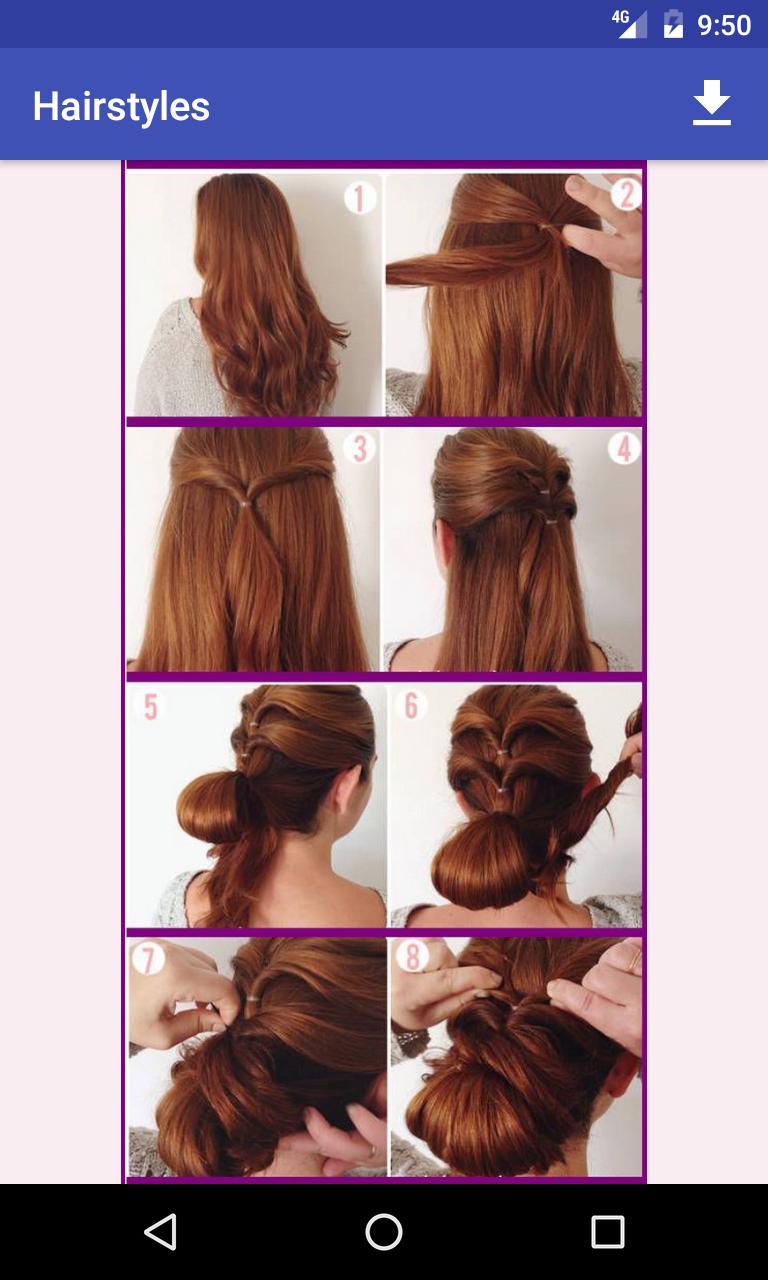 4G 9:50

Hairstyles

1
2
3
4
5
6
7
8